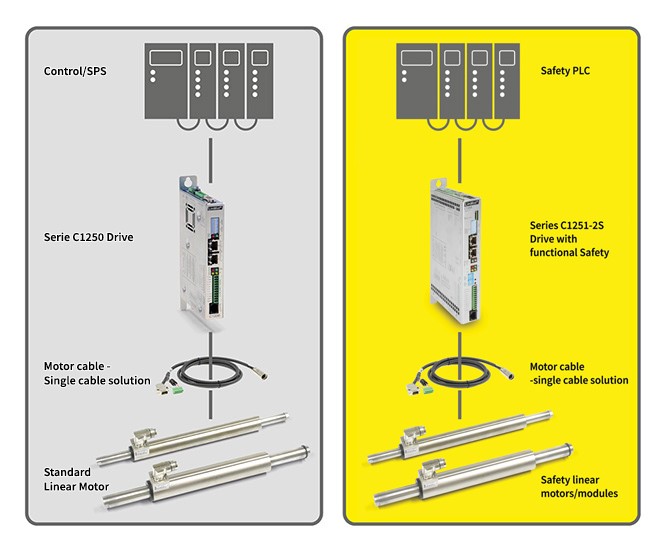 Control/SPS

Serie C1250 Drive

Motor cable - Single cable solution

Standard Linear Motor

Safety PLC

Series C1251-2S Drive with functional Safety

Motor cable -single cable solution

Safety linear motors/modules